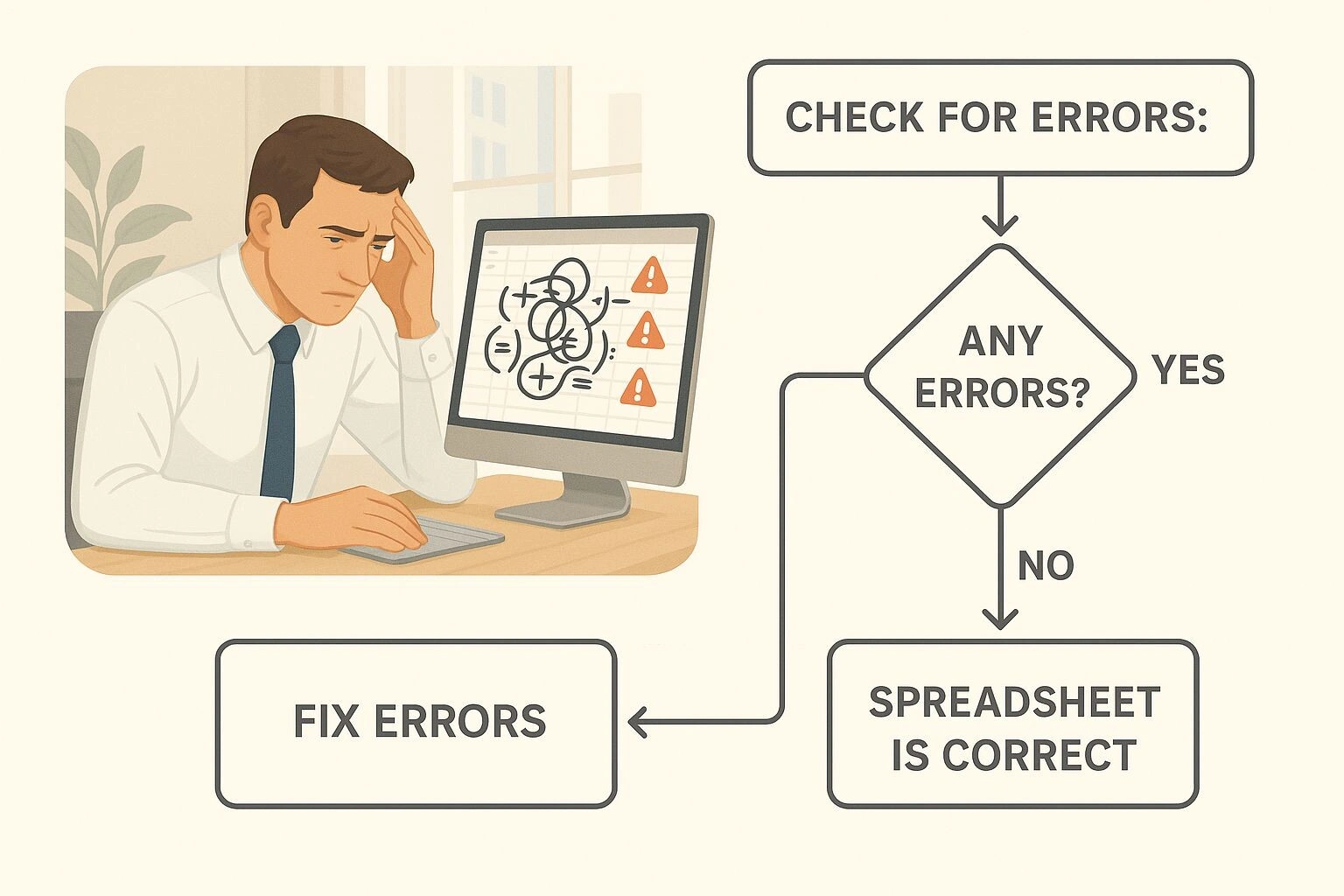 CHECK FOR ERRORS:

ANY ERRORS?

YES

NO

FIX ERRORS

SPREADSHEET IS CORRECT